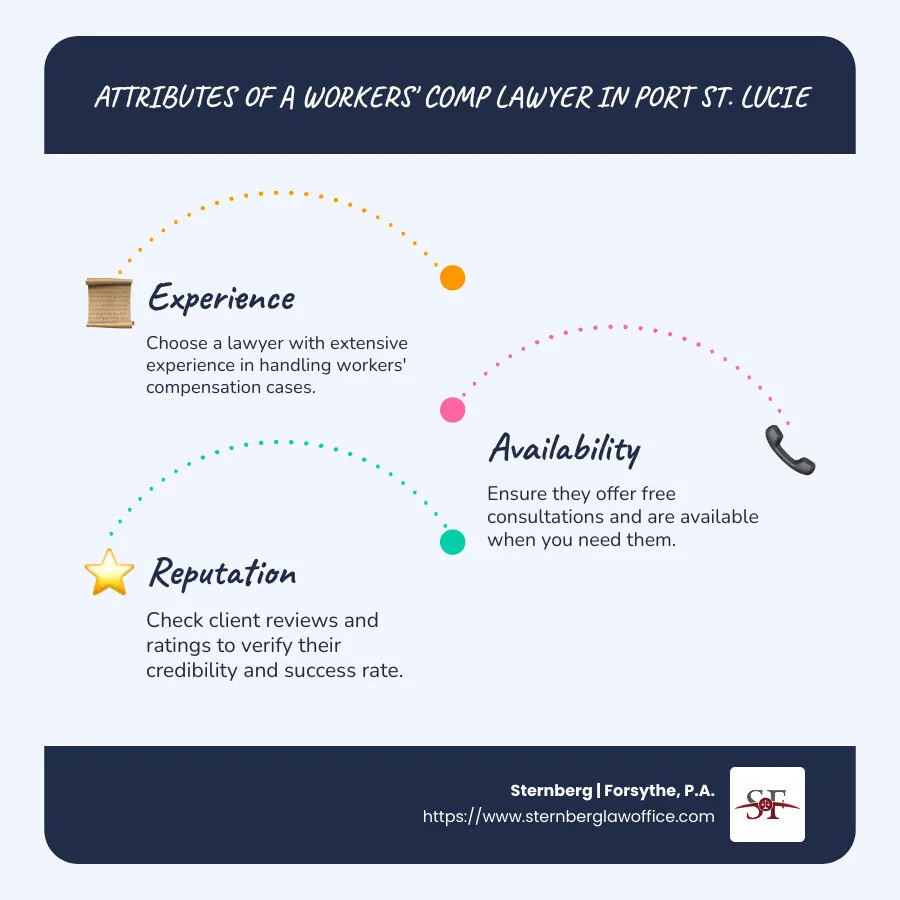 ATTRIBUTES OF A WORKERS' COMP LAWYER IN PORT ST. LUCIE

Experience

Choose a lawyer with extensive experience in handling workers' compensation cases.

Availability

Ensure they offer free consultations and are available when you need them.

Reputation

Check client reviews and ratings to verify their credibility and success rate.

Sternberg | Forsythe, P.A.
https://www.sternberglawoffice.com

SF